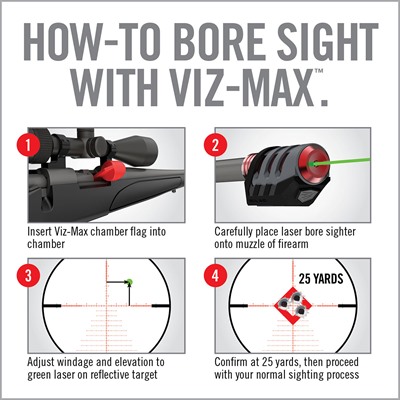 HOW-TO BORE SIGHT WITH VIZ-MAX™.

1

Insert Viz-Max chamber flag into chamber

2

Carefully place laser bore sighter onto muzzle of firearm

3

Adjust windage and elevation to green laser on reflective target

4

25 YARDS

Confirm at 25 yards, then proceed with your normal sighting process